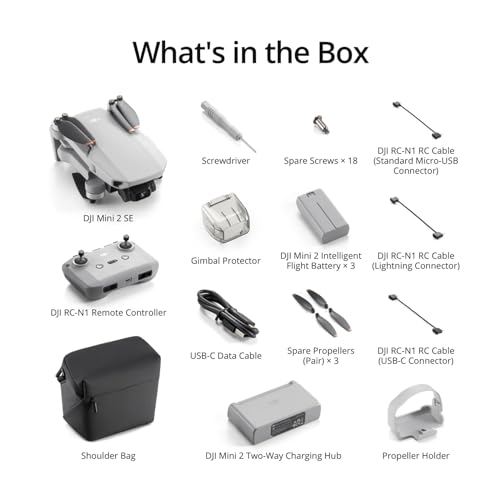 What's in the Box

DJI Mini 2 SE

Screwdriver

Spare Screws × 18

DJI RC-N1 RC Cable (Standard Micro-USB Connector)

Gimbal Protector

DJI Mini 2 Intelligent Flight Battery × 3

DJI RC-N1 RC Cable (Lightning Connector)

DJI RC-N1 Remote Controller

USB-C Data Cable

Spare Propellers (Pair) × 3

DJI RC-N1 RC Cable (USB-C Connector)

Shoulder Bag

DJI Mini 2 Two-Way Charging Hub

Propeller Holder