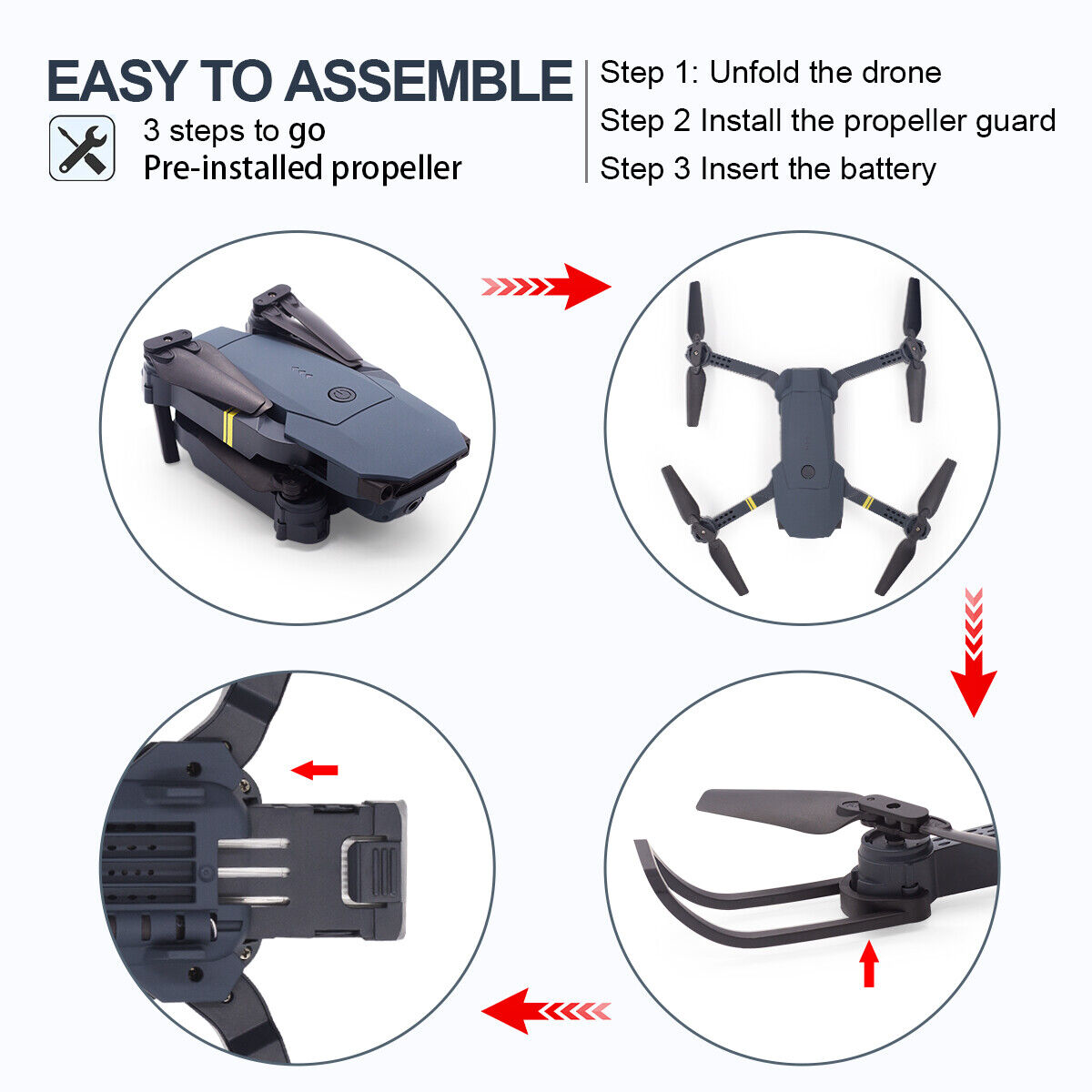 EASY TO ASSEMBLE
3 steps to go
Pre-installed propeller

Step 1: Unfold the drone
Step 2 Install the propeller guard
Step 3 Insert the battery