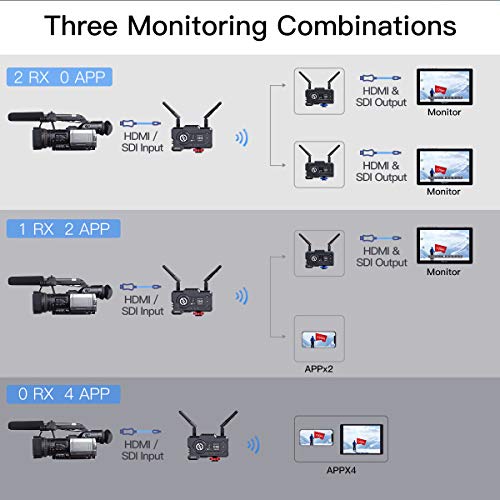 Three Monitoring Combinations

2 RX 0 APP

HDMI / SDI Input

HDMI & SDI Output

Monitor

HDMI & SDI Output

Monitor

1 RX 2 APP

HDMI / SDI Input

HDMI & SDI Output

Monitor

APPx2

0 RX 4 APP

HDMI / SDI Input

APPX4