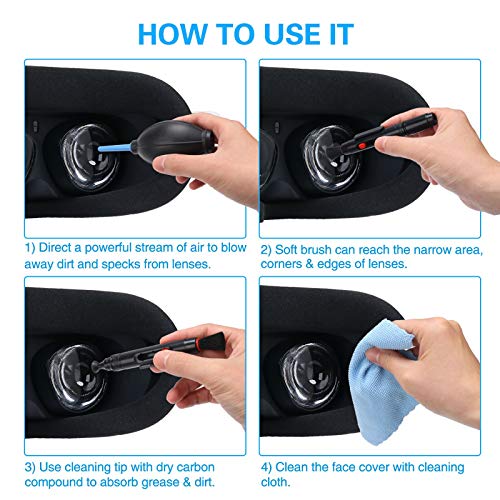 HOW TO USE IT

1) Direct a powerful stream of air to blow away dirt and specks from lenses.

2) Soft brush can reach the narrow area, corners & edges of lenses.

3) Use cleaning tip with dry carbon compound to absorb grease & dirt.

4) Clean the face cover with cleaning cloth.