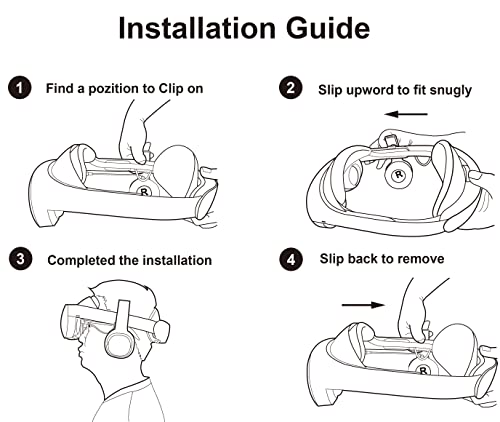 Installation Guide

1 Find a pozition to Clip on

R

2 Slip upword to fit snugly

R

3 Completed the installation

4 Slip back to remove

R