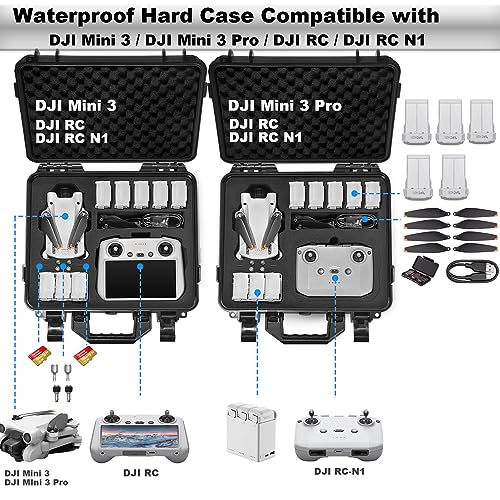 Waterproof Hard Case Compatible with
DJI Mini 3 / DJI Mini 3 Pro / DJI RC / DJI RC N1

DJI Mini 3
DJI RC
DJI RC N1

DJI Mini 3 Pro
DJI RC
DJI RC N1

DJI Mini 3
DJI MIni 3 Pro

DJI RC

DJI RC-N1