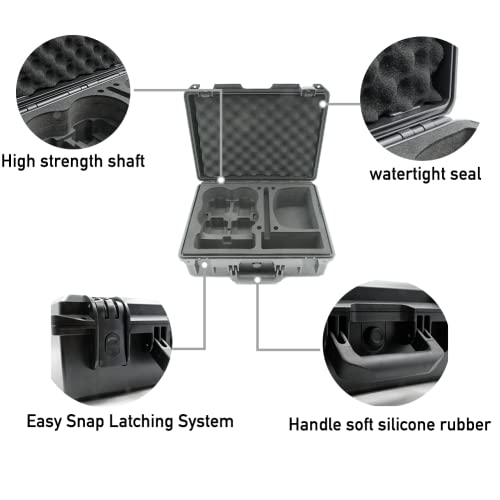 High strength shaft

watertight seal

Easy Snap Latching System

Handle soft silicone rubber