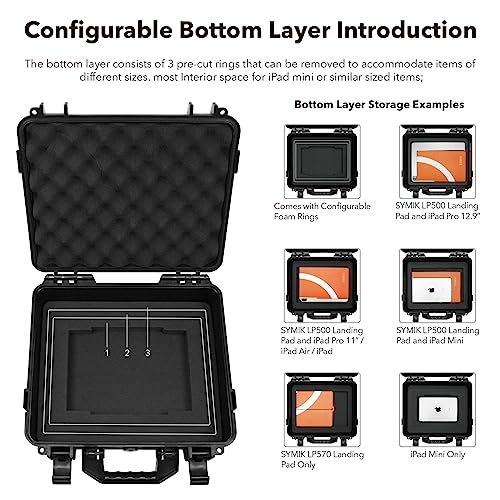 Configurable Bottom Layer Introduction

The bottom layer consists of 3 pre-cut rings that can be removed to accommodate items of different sizes. most Interior space for iPad mini or similar sized items;

1 2 3

Bottom Layer Storage Examples

Comes with Configurable Foam Rings

SYMIK LP500 Landing Pad and iPad Pro 12.9"

SYMIK LP500 Landing Pad and iPad Pro 11" / iPad Air / iPad

SYMIK LP500 Landing Pad and iPad Mini

SYMIK LP570 Landing Pad Only

iPad Mini Only