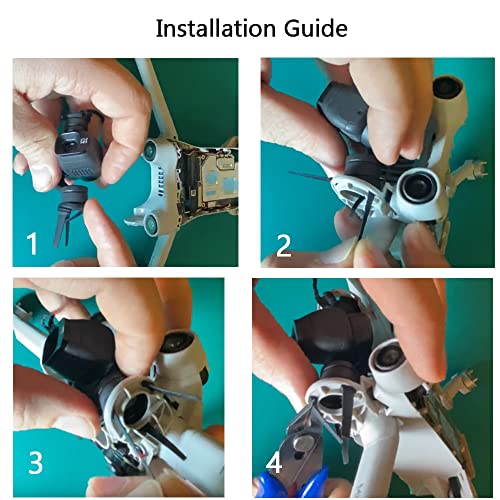 Installation Guide

1

2

3

4