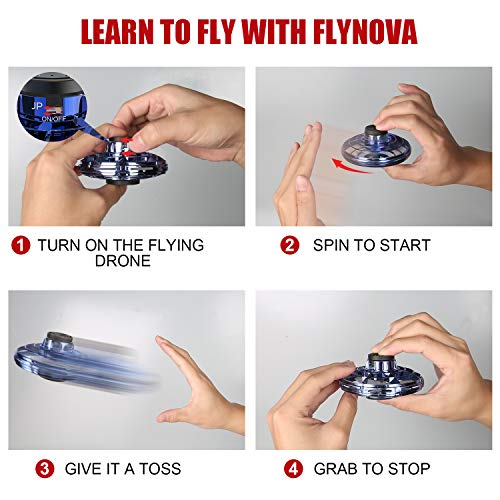 LEARN TO FLY WITH FLYNOVA

JP
ON/OFF

1 TURN ON THE FLYING DRONE

2 SPIN TO START

3 GIVE IT A TOSS

4 GRAB TO STOP