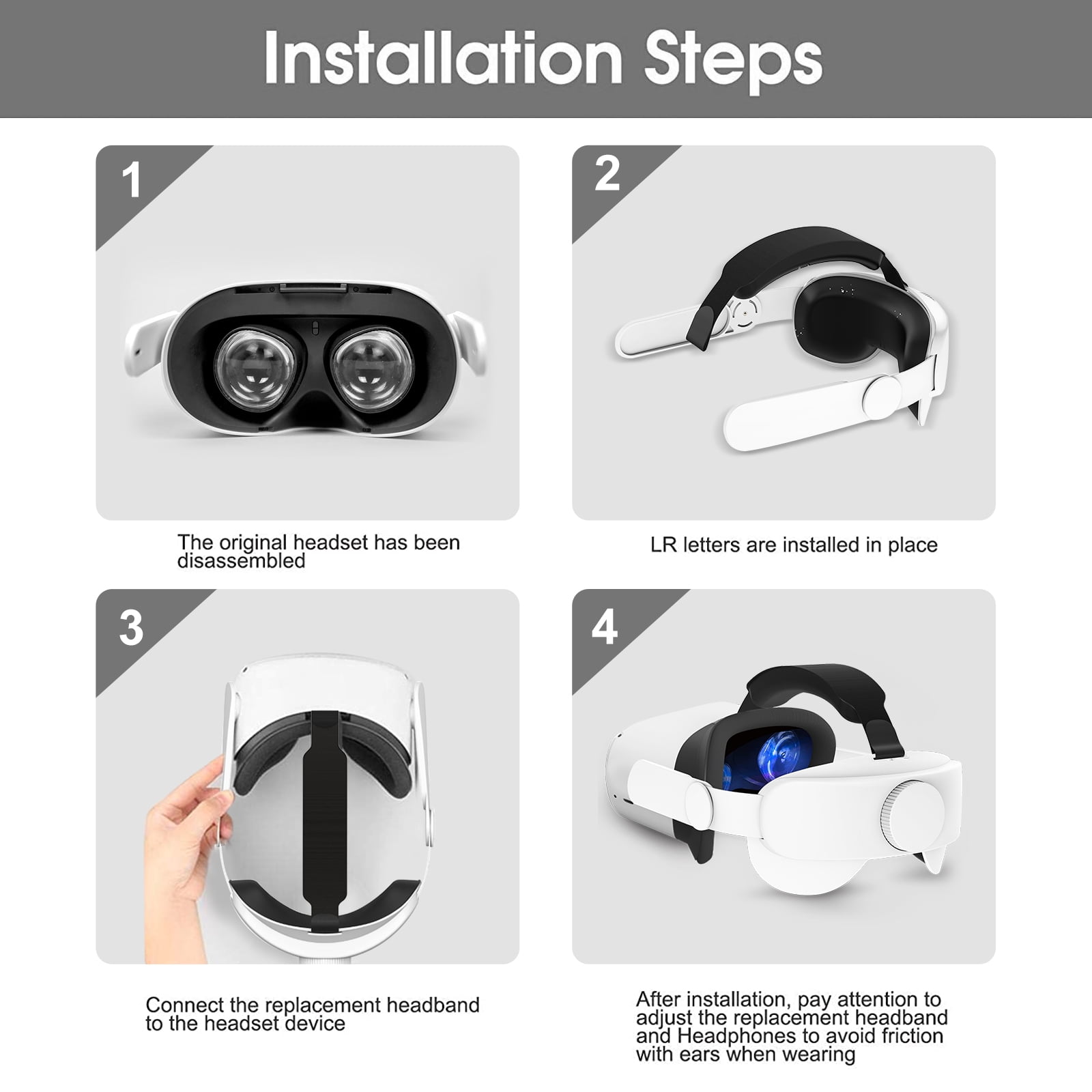 Installation Steps

1

The original headset has been disassembled

2

LR letters are installed in place

3

Connect the replacement headband to the headset device

4

After installation, pay attention to adjust the replacement headband and Headphones to avoid friction with ears when wearing