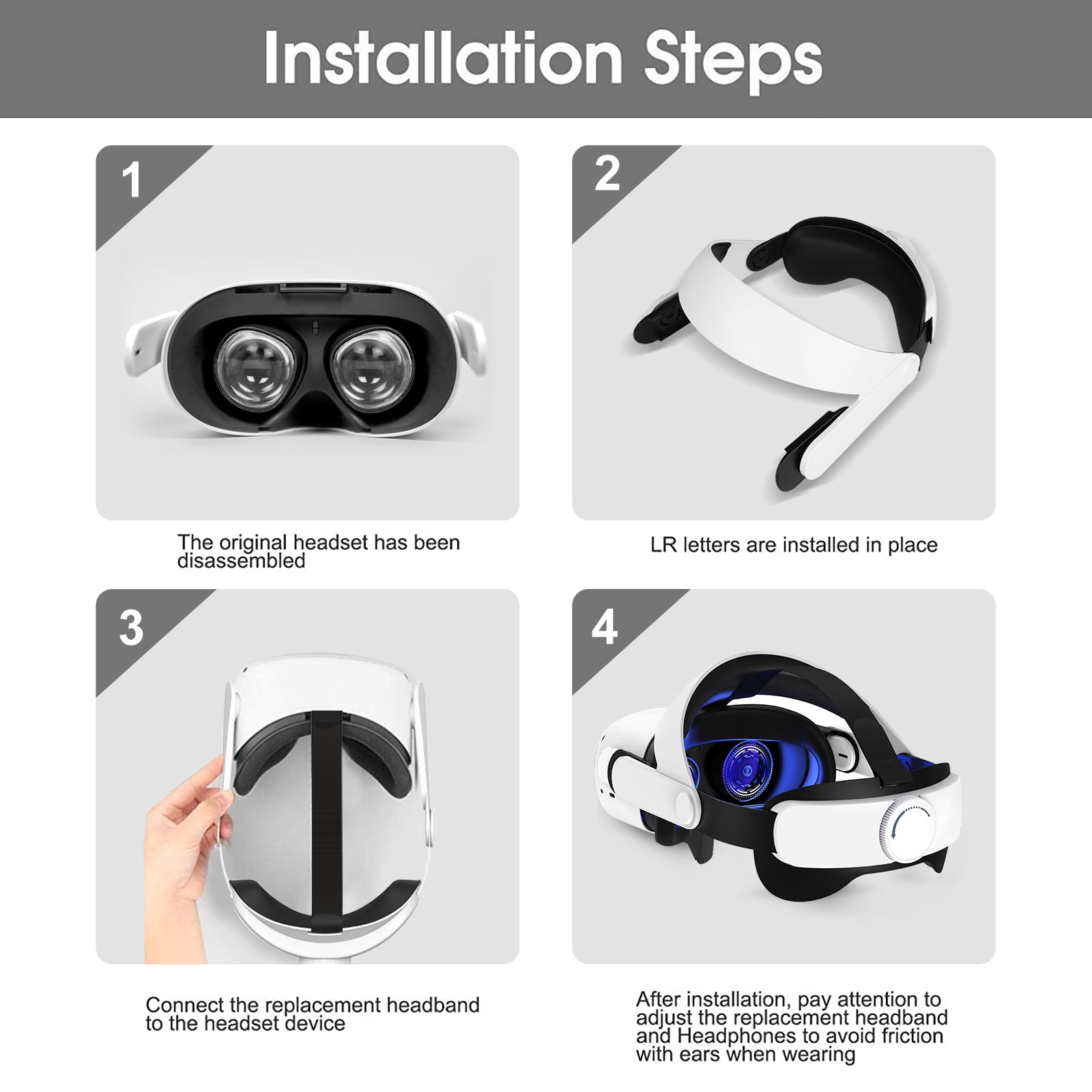 Installation Steps

1

The original headset has been disassembled

2

LR letters are installed in place

3

Connect the replacement headband to the headset device

4

After installation, pay attention to adjust the replacement headband and Headphones to avoid friction with ears when wearing