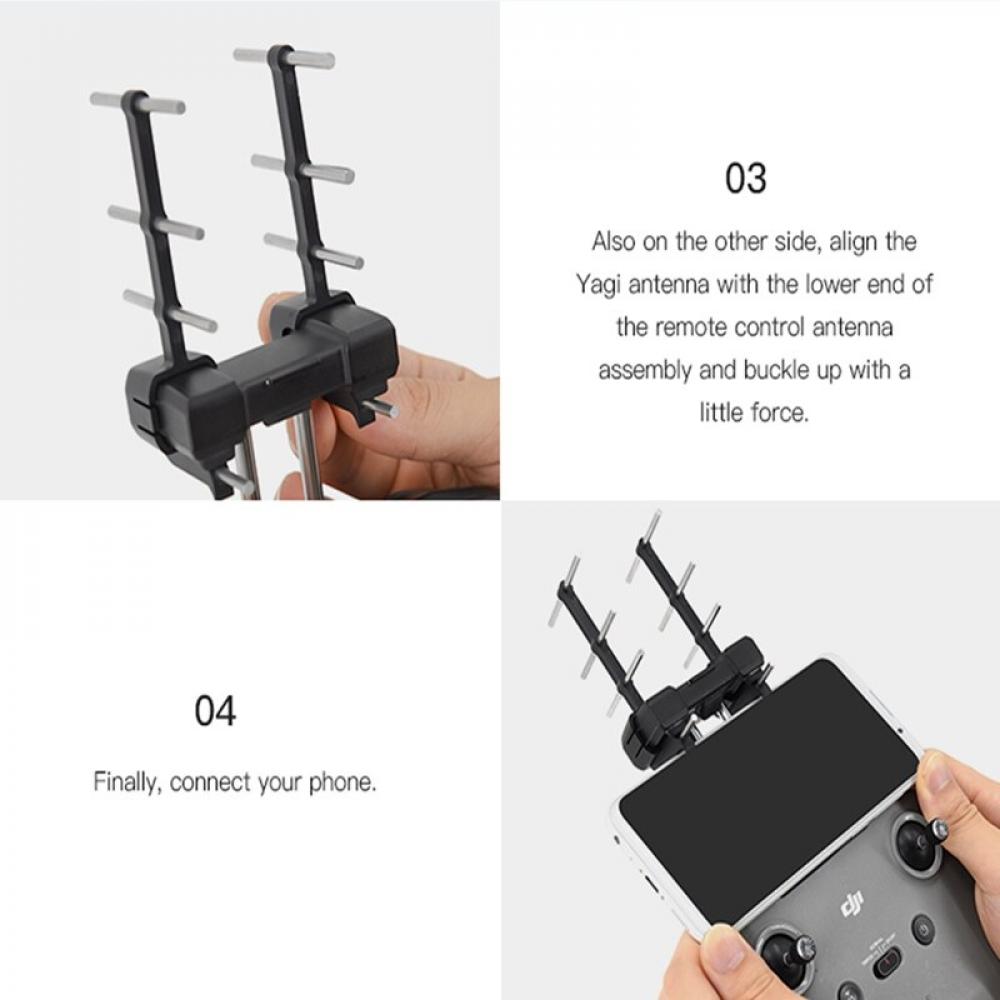 03

Also on the other side, align the Yagi antenna with the lower end of the remote control antenna assembly and buckle up with a little force.

04

Finally, connect your phone.

dji