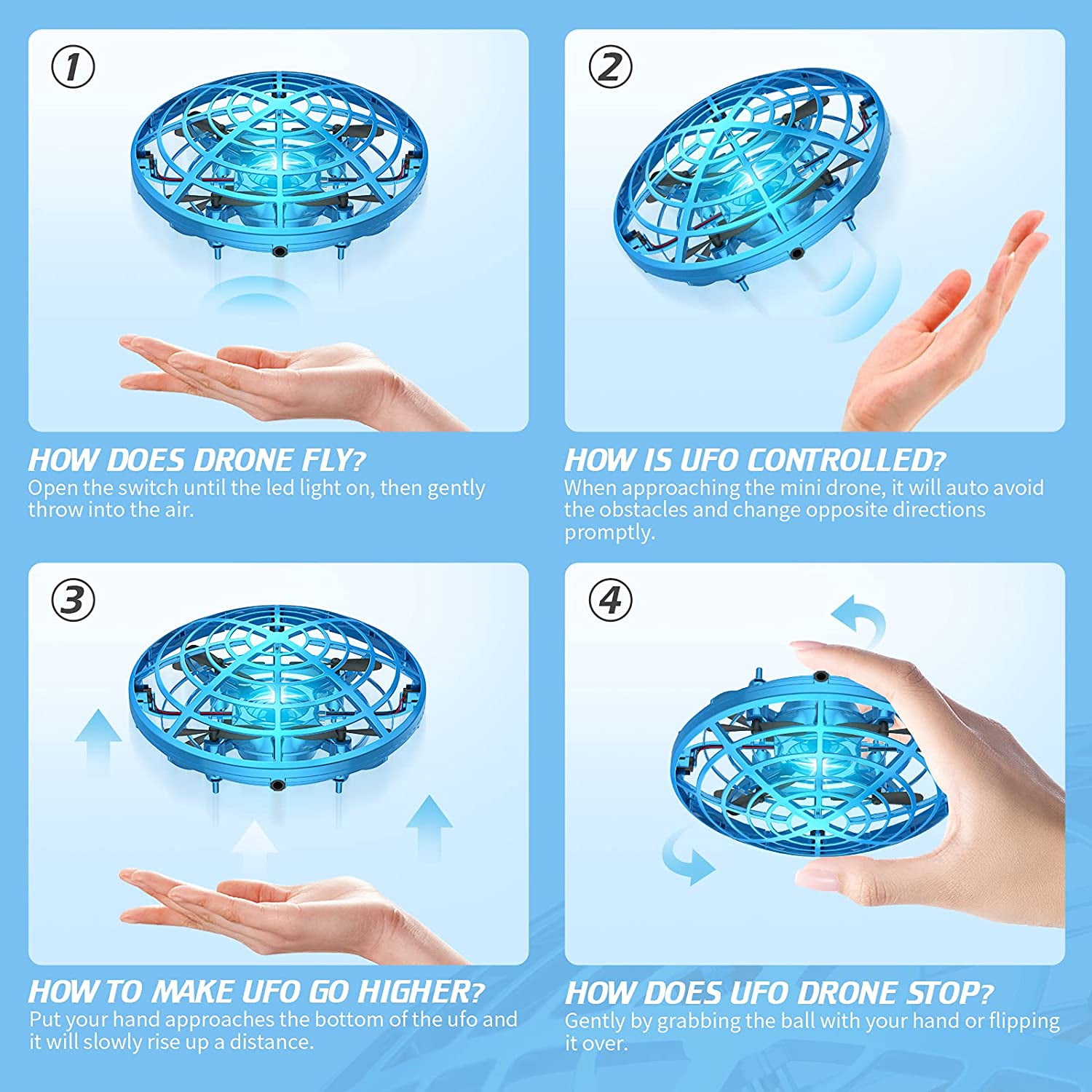 ①

HOW DOES DRONE FLY?
Open the switch until the led light on, then gently throw into the air.

②

HOW IS UFO CONTROLLED?
When approaching the mini drone, it will auto avoid the obstacles and change opposite directions promptly.

③

HOW TO MAKE UFO GO HIGHER?
Put your hand approaches the bottom of the ufo and it will slowly rise up a distance.

④

HOW DOES UFO DRONE STOP?
Gently by grabbing the ball with your hand or flipping it over.