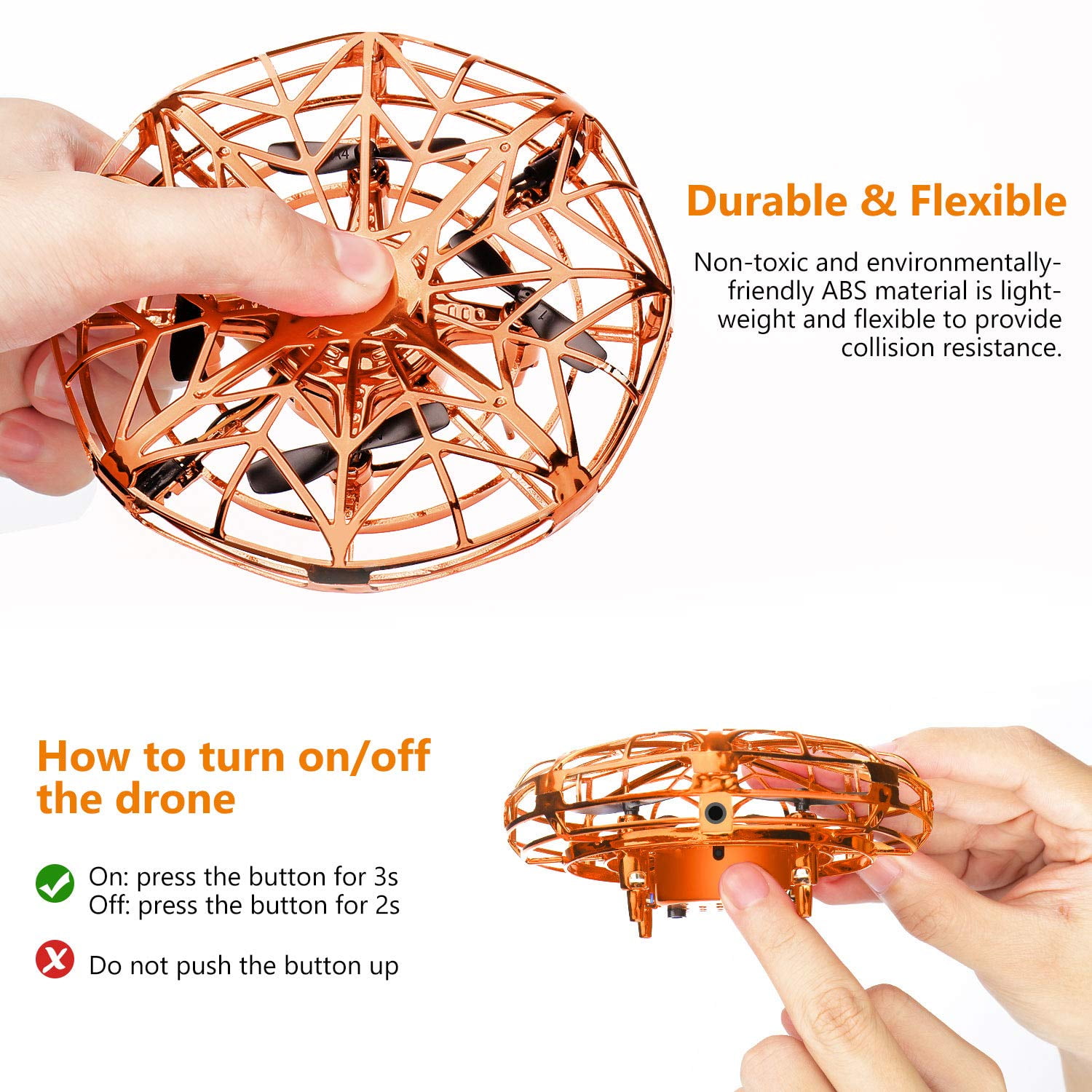 Durable & Flexible

Non-toxic and environmentally-friendly ABS material is light-weight and flexible to provide collision resistance.

How to turn on/off the drone

On: press the button for 3s
Off: press the button for 2s

Do not push the button up