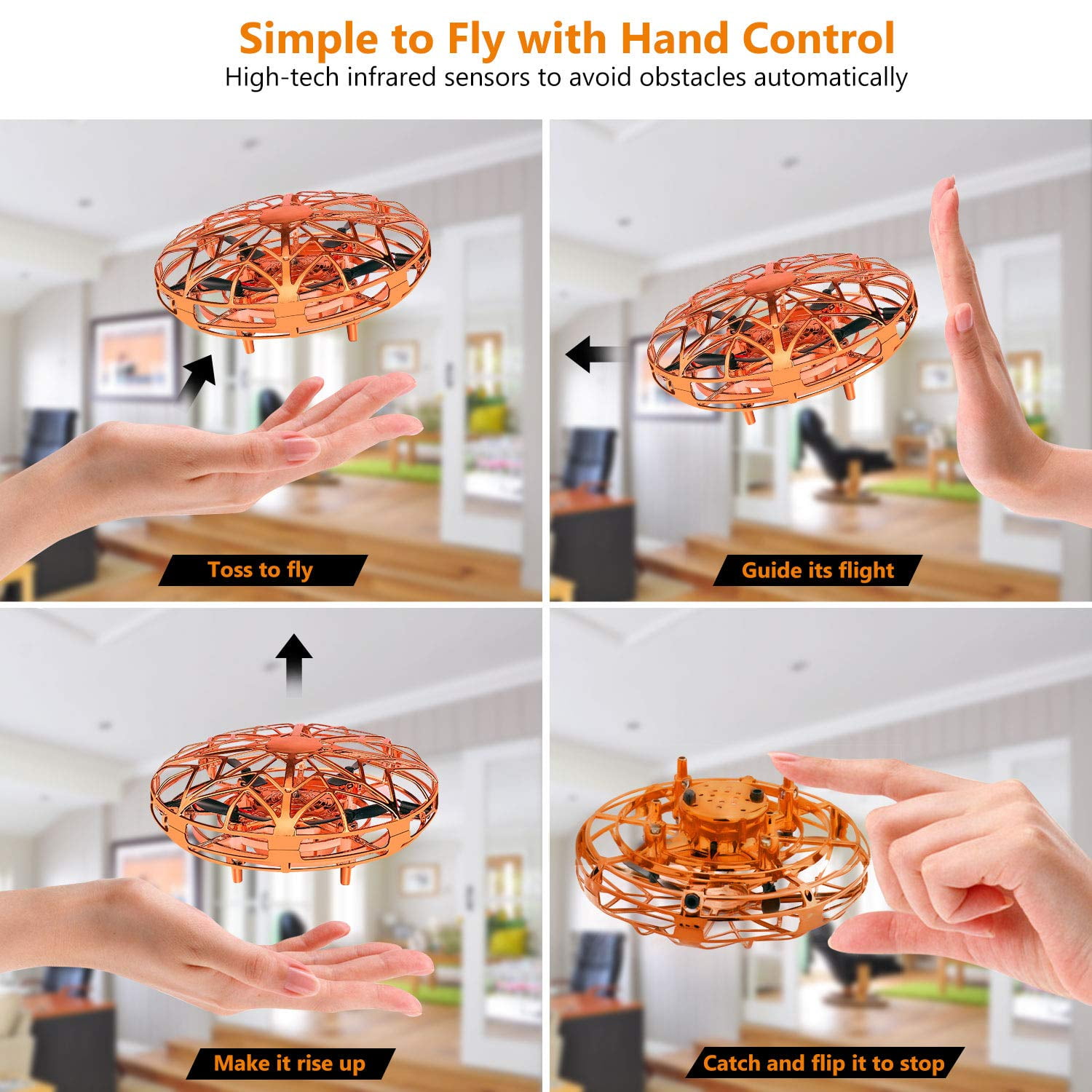 Simple to Fly with Hand Control
High-tech infrared sensors to avoid obstacles automatically

Toss to fly

Guide its flight

Make it rise up

Catch and flip it to stop