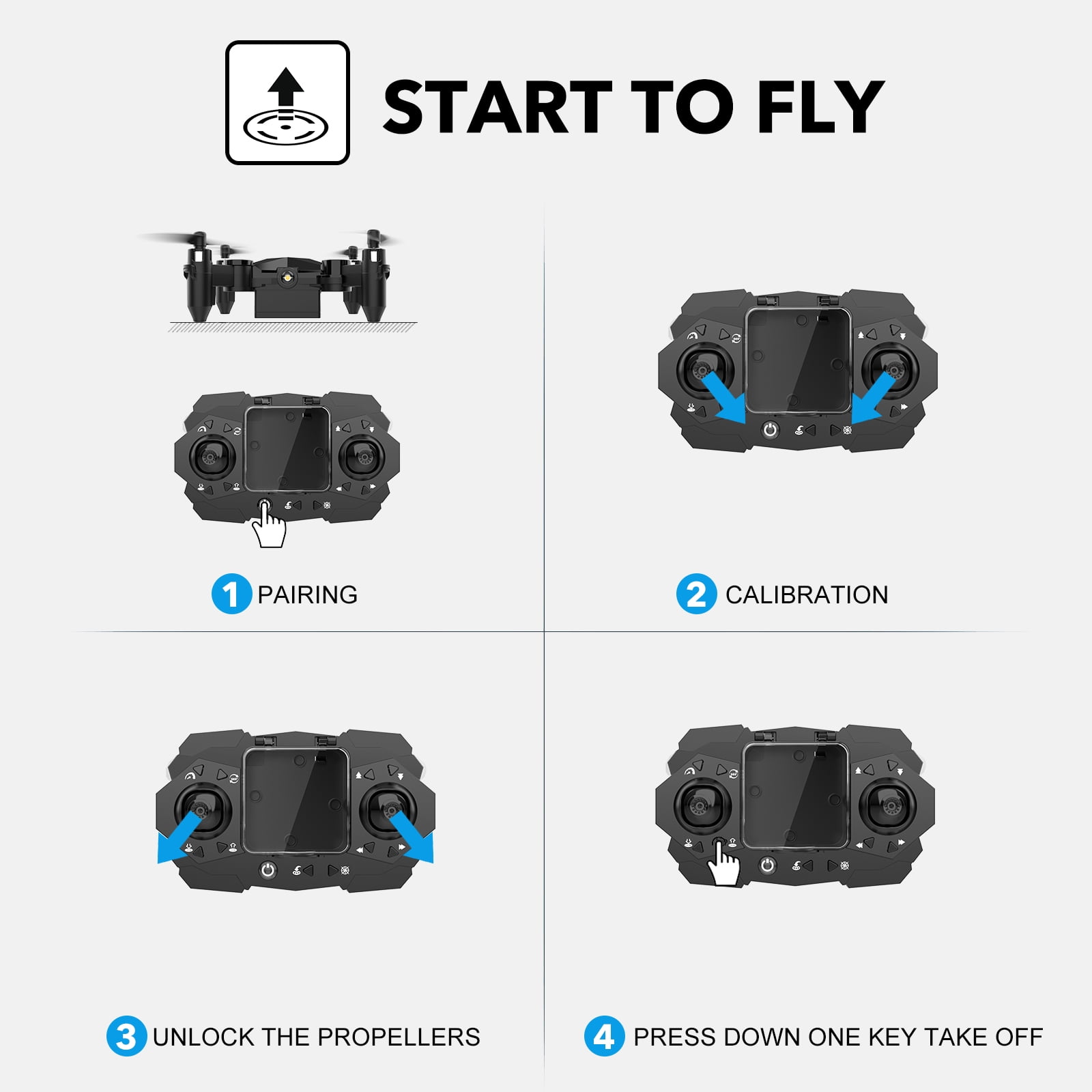 START TO FLY

1 PAIRING

2 CALIBRATION

3 UNLOCK THE PROPELLERS

4 PRESS DOWN ONE KEY TAKE OFF