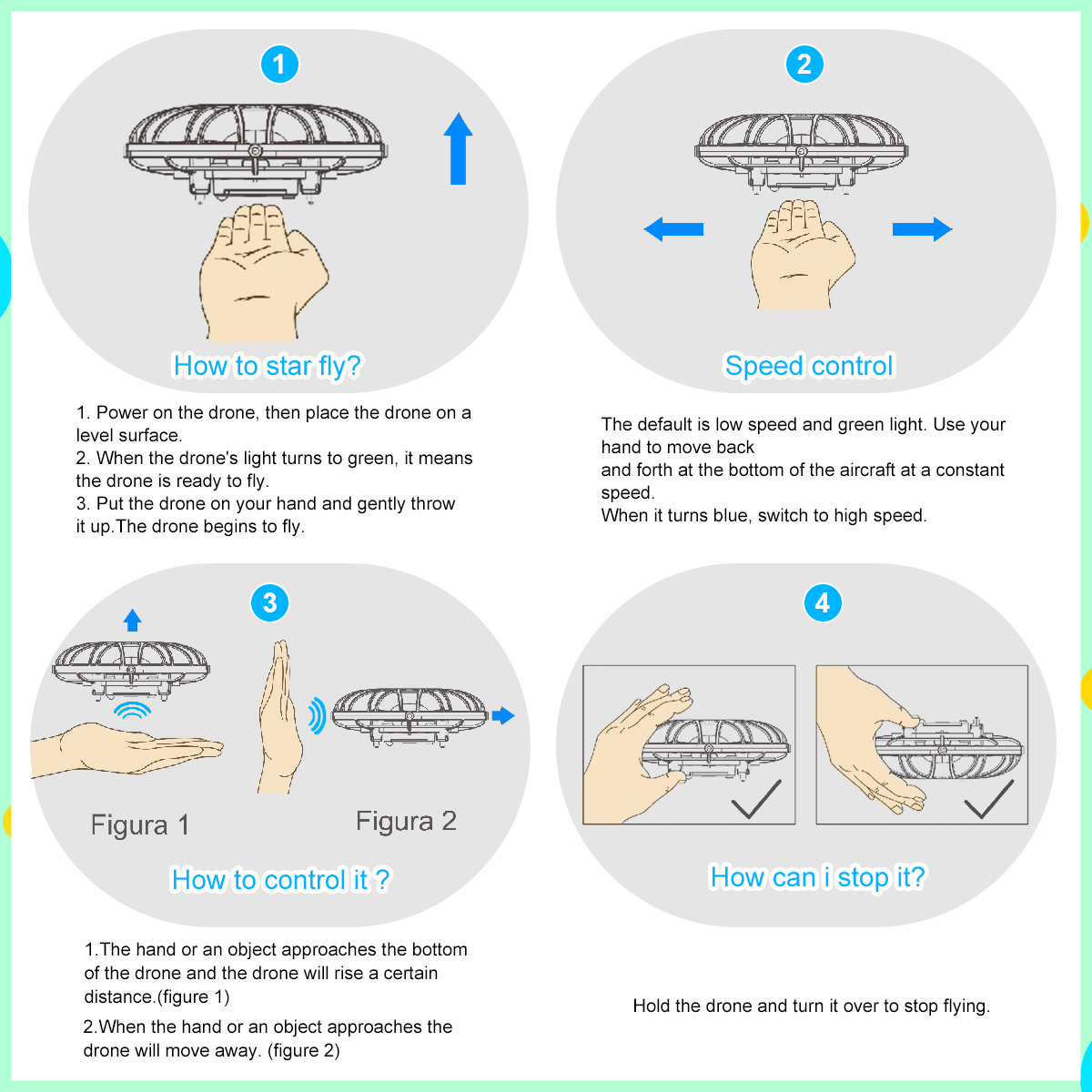 1

How to star fly?

1. Power on the drone, then place the drone on a level surface.
2. When the drone's light turns to green, it means the drone is ready to fly.
3. Put the drone on your hand and gently throw it up.The drone begins to fly.

2

Speed control

The default is low speed and green light. Use your hand to move back
and forth at the bottom of the aircraft at a constant speed.
When it turns blue, switch to high speed.

3

Figura 1

Figura 2

How to control it ?

1.The hand or an object approaches the bottom of the drone and the drone will rise a certain distance.(figure 1)

2.When the hand or an object approaches the drone will move away. (figure 2)

4

How can i stop it?

Hold the drone and turn it over to stop flying.