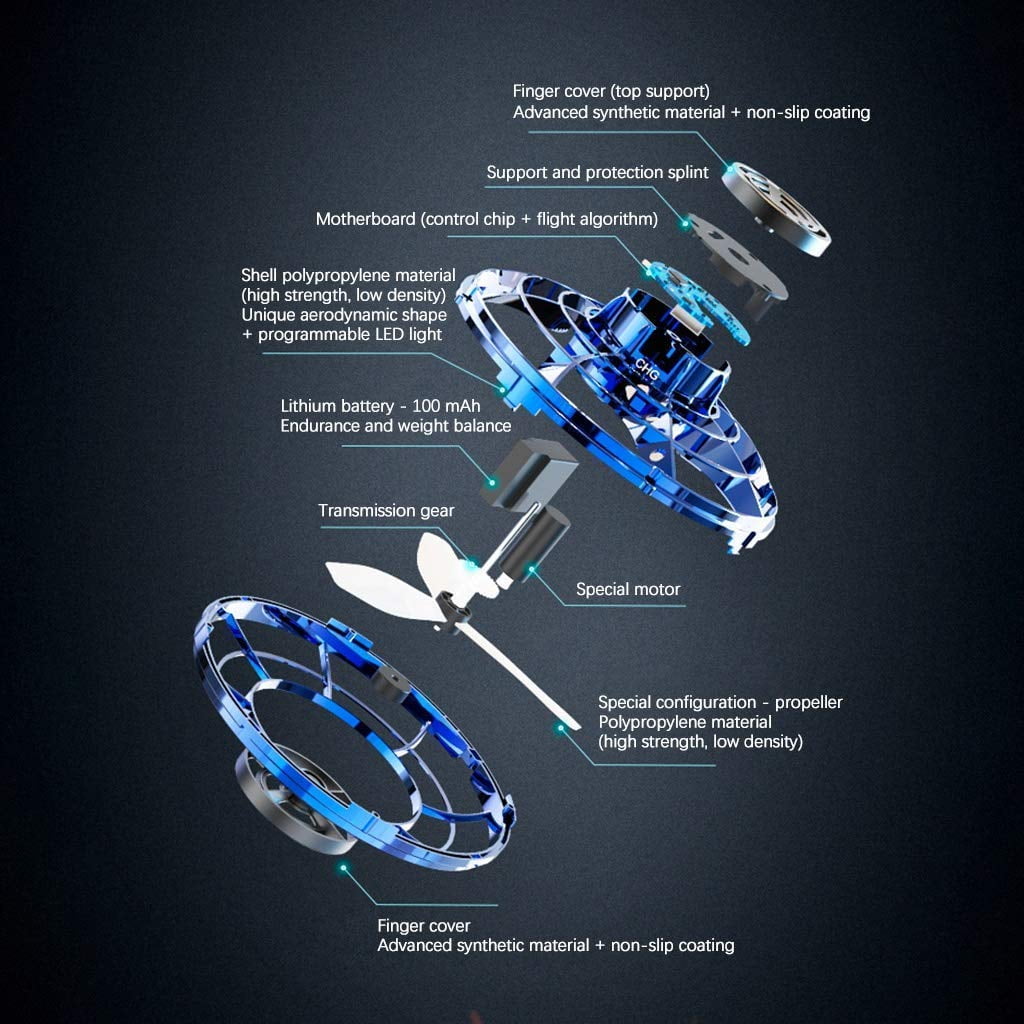 Finger cover (top support)
Advanced synthetic material + non-slip coating

Support and protection splint

Motherboard (control chip + flight algorithm)

Shell polypropylene material
(high strength, low density)
Unique aerodynamic shape
+ programmable LED light

CHG

Lithium battery - 100 mAh
Endurance and weight balance

Transmission gear

Special motor

Special configuration - propeller
Polypropylene material
(high strength, low density)

Finger cover
Advanced synthetic material + non-slip coating