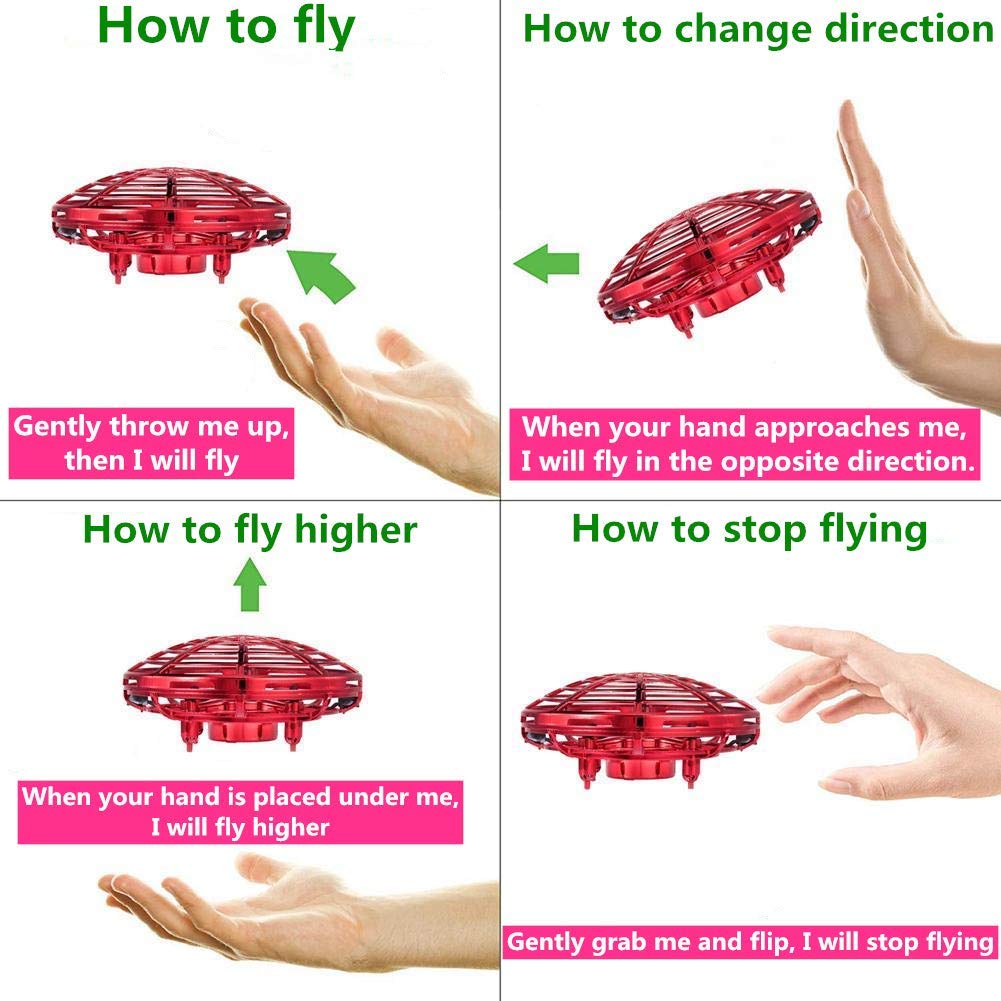 How to fly

Gently throw me up, then I will fly

How to change direction

When your hand approaches me, I will fly in the opposite direction.

How to fly higher

When your hand is placed under me, I will fly higher

How to stop flying

Gently grab me and flip, I will stop flying