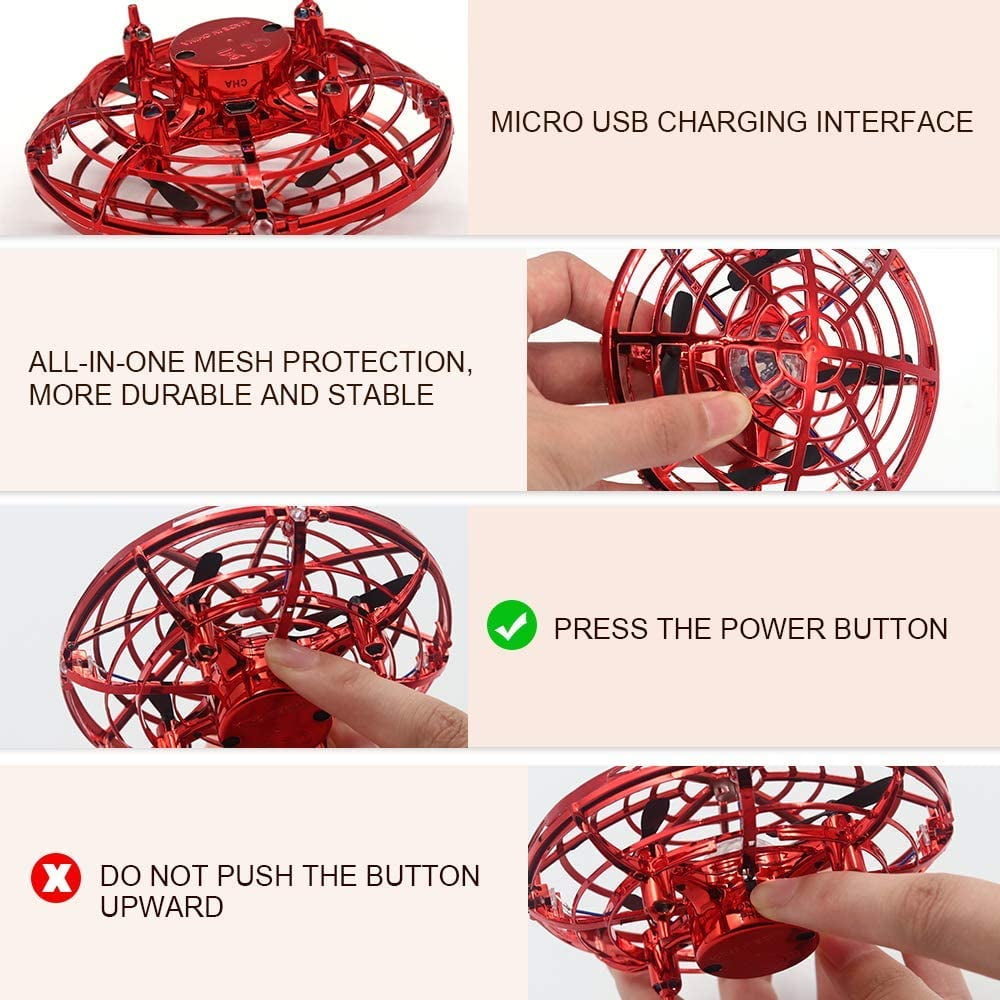 CHA

MICRO USB CHARGING INTERFACE

ALL-IN-ONE MESH PROTECTION, MORE DURABLE AND STABLE

PRESS THE POWER BUTTON

DO NOT PUSH THE BUTTON UPWARD