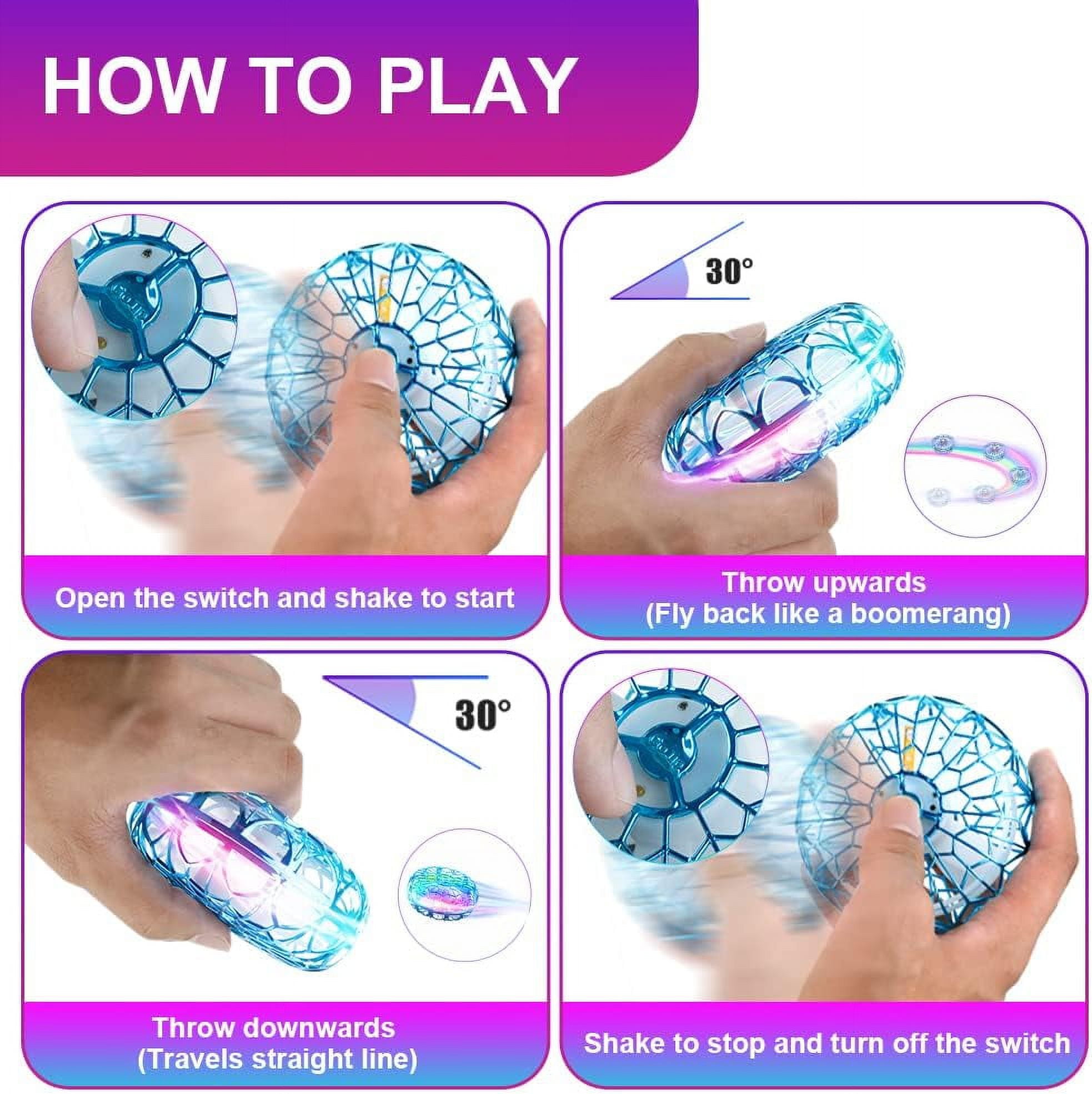 HOW TO PLAY

Open the switch and shake to start

30°

Throw upwards
(Fly back like a boomerang)

30°

Throw downwards
(Travels straight line)

Shake to stop and turn off the switch