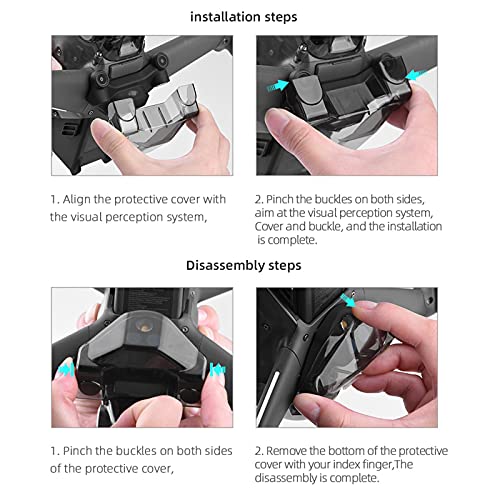 installation steps

1. Align the protective cover with the visual perception system,

2. Pinch the buckles on both sides, aim at the visual perception system, Cover and buckle, and the installation is complete.

Disassembly steps

1. Pinch the buckles on both sides of the protective cover,

2. Remove the bottom of the protective cover with your index finger,The disassembly is complete.