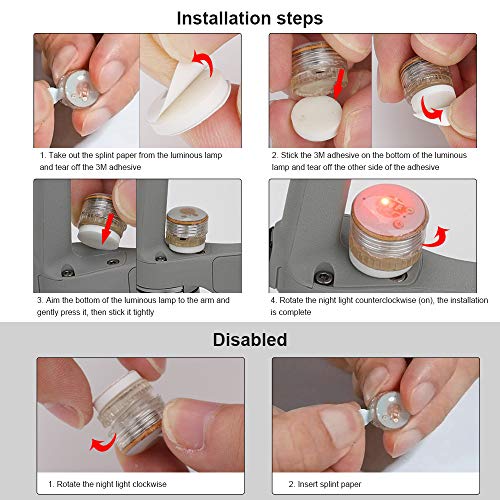 Installation steps

1. Take out the splint paper from the luminous lamp and tear off the 3M adhesive

2. Stick the 3M adhesive on the bottom of the luminous lamp and tear off the other side of the adhesive

3. Aim the bottom of the luminous lamp to the arm and gently press it, then stick it tightly

4. Rotate the night light counterclockwise (on), the installation is complete

Disabled

1. Rotate the night light clockwise

2. Insert splint paper