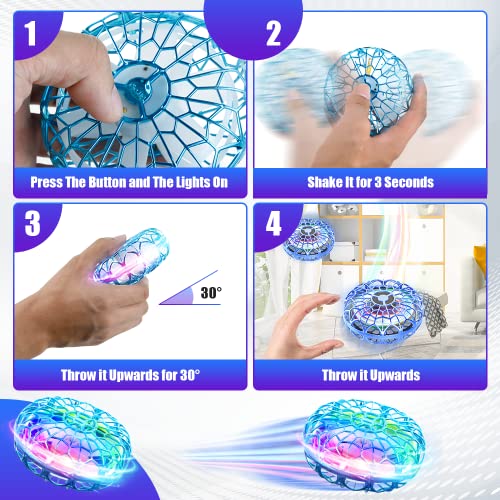 1

Press The Button and The Lights On

2

Shake It for 3 Seconds

3

30°

Throw it Upwards for 30°

4

Throw it Upwards