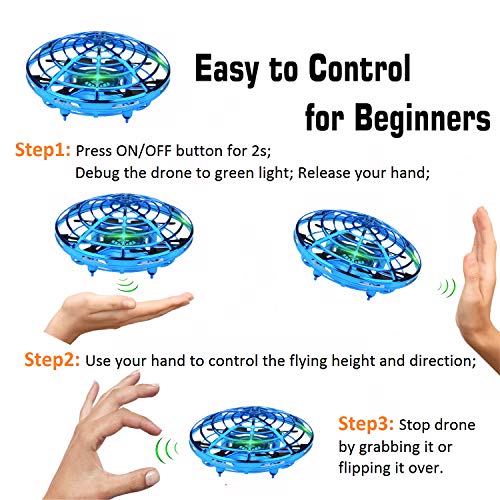 Easy to Control for Beginners

Step1: Press ON/OFF button for 2s; Debug the drone to green light; Release your hand;

Step2: Use your hand to control the flying height and direction;

Step3: Stop drone by grabbing it or flipping it over.