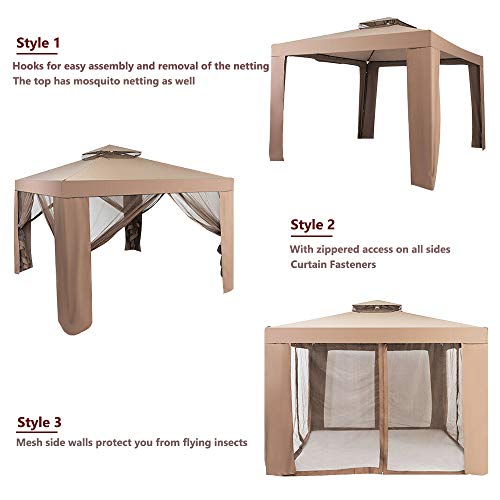 Style 1

Hooks for easy assembly and removal of the netting
The top has mosquito netting as well

Style 2

With zippered access on all sides
Curtain Fasteners

Style 3

Mesh side walls protect you from flying insects