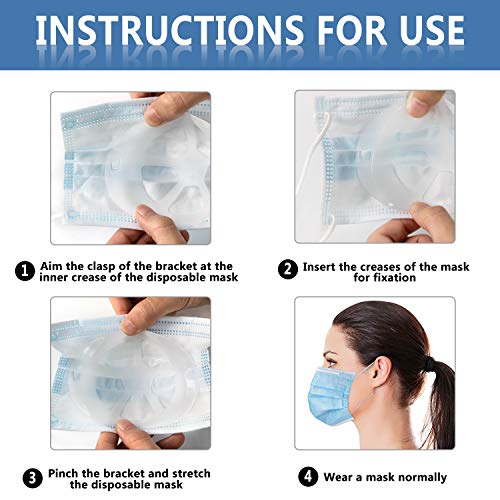 INSTRUCTIONS FOR USE

1 Aim the clasp of the bracket at the inner crease of the disposable mask

2 Insert the creases of the mask for fixation

3 Pinch the bracket and stretch the disposable mask

4 Wear a mask normally