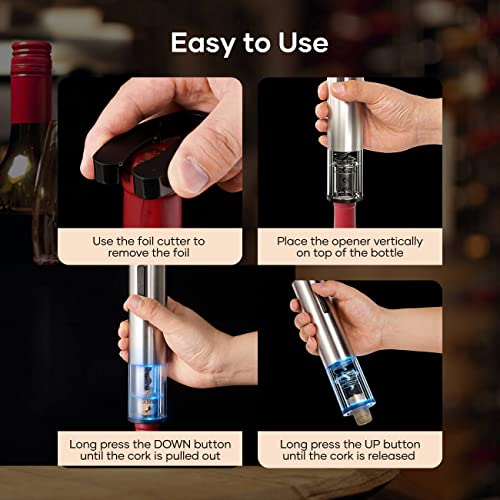 Easy to Use

Use the foil cutter to remove the foil

Place the opener vertically on top of the bottle

Long press the DOWN button until the cork is pulled out

Long press the UP button until the cork is released