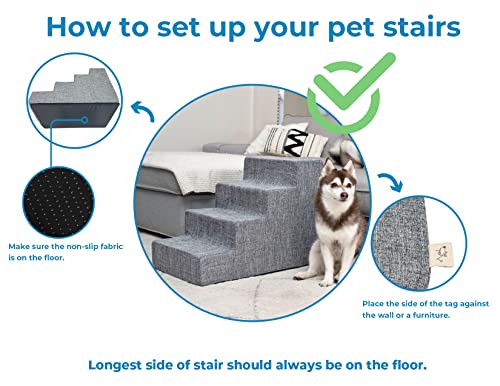 How to set up your pet stairs

Make sure the non-slip fabric is on the floor.

Place the side of the tag against the wall or a furniture.

Longest side of stair should always be on the floor.