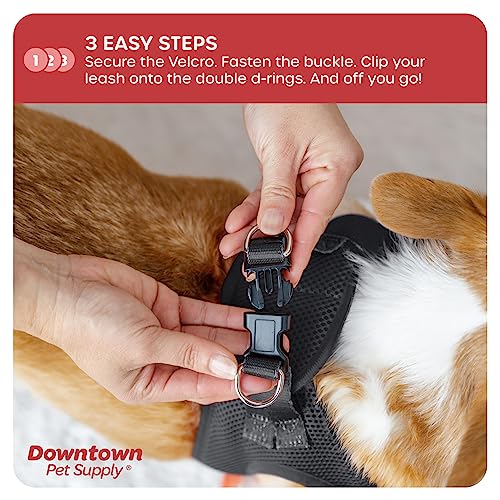 1 2 3

3 EASY STEPS
Secure the Velcro. Fasten the buckle. Clip your leash onto the double d-rings. And off you go!

Downtown
Pet Supply®