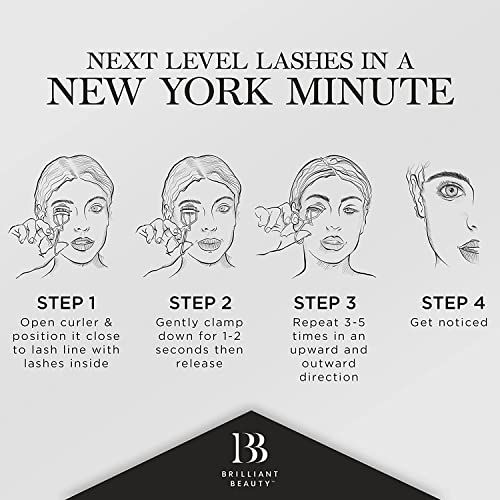 NEXT LEVEL LASHES IN A
NEW YORK MINUTE

STEP 1
Open curler & position it close to lash line with lashes inside

STEP 2
Gently clamp down for 1-2 seconds then release

STEP 3
Repeat 3-5 times in an upward and outward direction

STEP 4
Get noticed

BB
BRILLIANT BEAUTY™