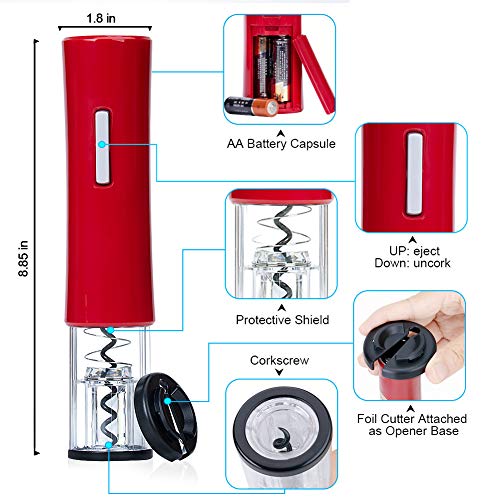 1.8 in

8.85 in

AA Battery Capsule

UP: eject
Down: uncork

Protective Shield

Corkscrew

Foil Cutter Attached as Opener Base