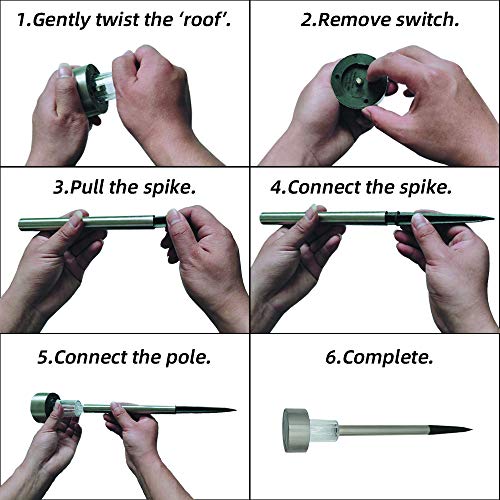 1.Gently twist the 'roof'.

2.Remove switch.

3.Pull the spike.

4.Connect the spike.

5.Connect the pole.

6.Complete.