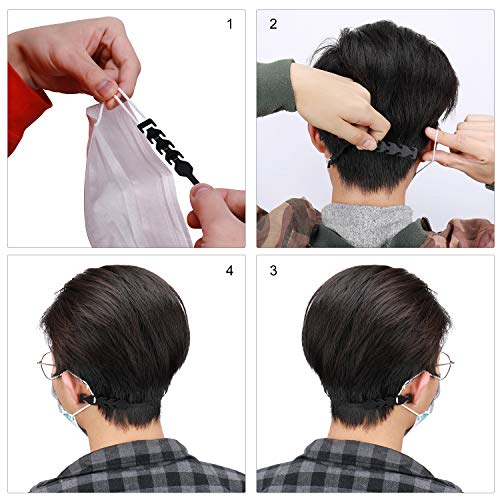 1

2

4

3