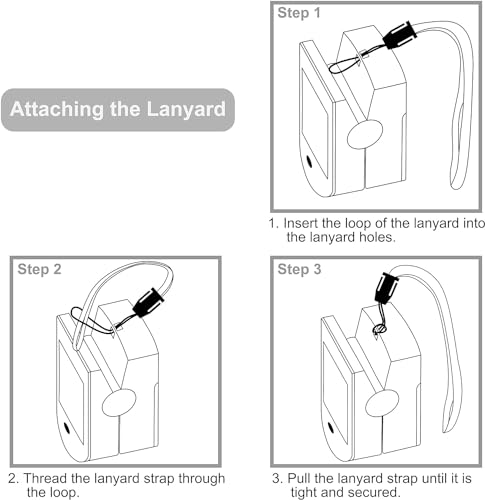 Attaching the Lanyard

Step 1

1. Insert the loop of the lanyard into the lanyard holes.

Step 2

2. Thread the lanyard strap through the loop.

Step 3

3. Pull the lanyard strap until it is tight and secured.