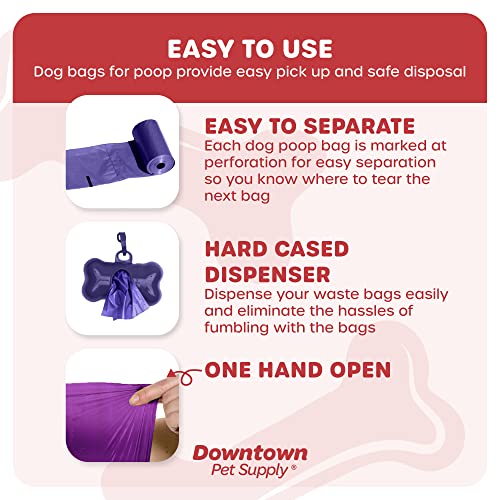 EASY TO USE
Dog bags for poop provide easy pick up and safe disposal

EASY TO SEPARATE
Each dog poop bag is marked at perforation for easy separation so you know where to tear the next bag

HARD CASED DISPENSER
Dispense your waste bags easily and eliminate the hassles of fumbling with the bags

ONE HAND OPEN

Downtown Pet Supply®