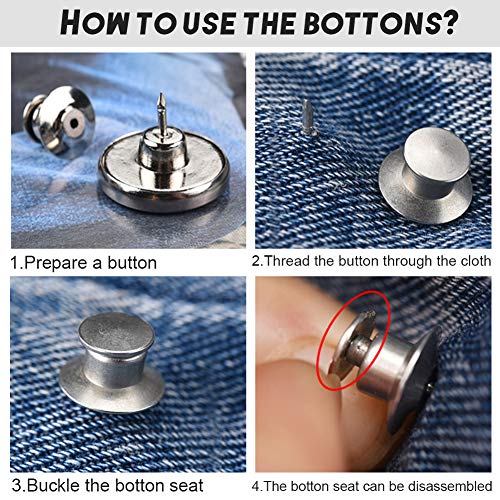 HOW TO USE THE BOTTONS?

1.Prepare a button

2.Thread the button through the cloth

3.Buckle the botton seat

4.The botton seat can be disassembled