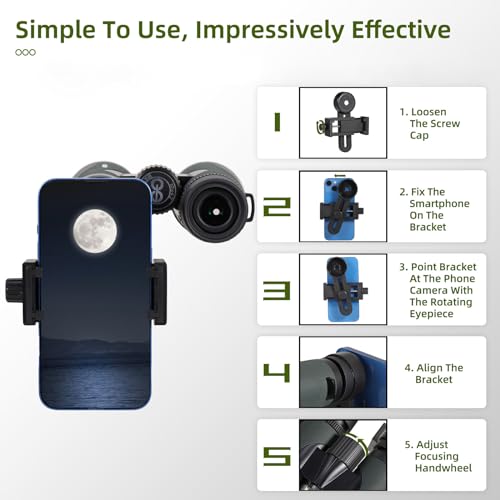 Simple To Use, Impressively Effective

1

1. Loosen The Screw Cap

2

2. Fix The Smartphone On The Bracket

3

3. Point Bracket At The Phone Camera With The Rotating Eyepiece

4

4. Align The Bracket

5

5. Adjust Focusing Handwheel