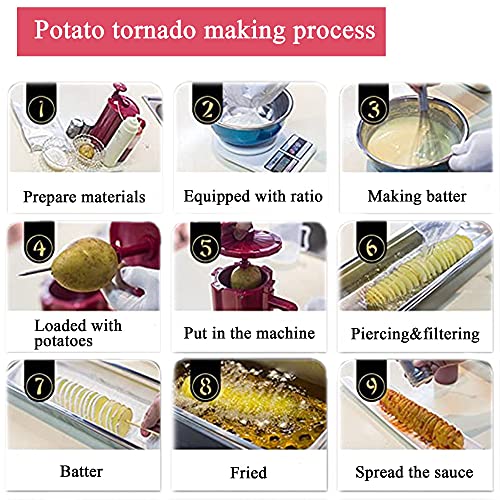 Potato tornado making process

1
Prepare materials

2
Equipped with ratio

3
Making batter

4
Loaded with potatoes

5
Put in the machine

6
Piercing&filtering

7
Batter

8
Fried

9
Spread the sauce