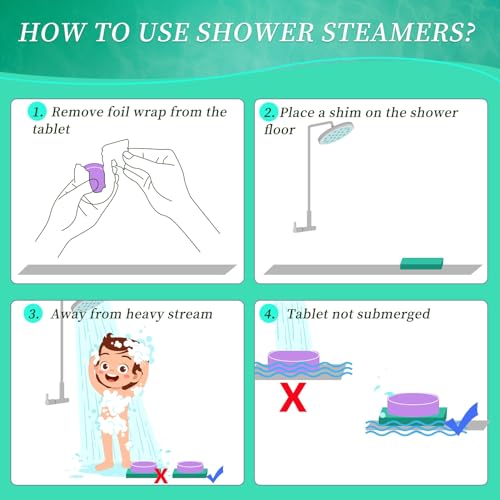 HOW TO USE SHOWER STEAMERS?

1. Remove foil wrap from the tablet

2. Place a shim on the shower floor

3. Away from heavy stream

X

4. Tablet not submerged

X