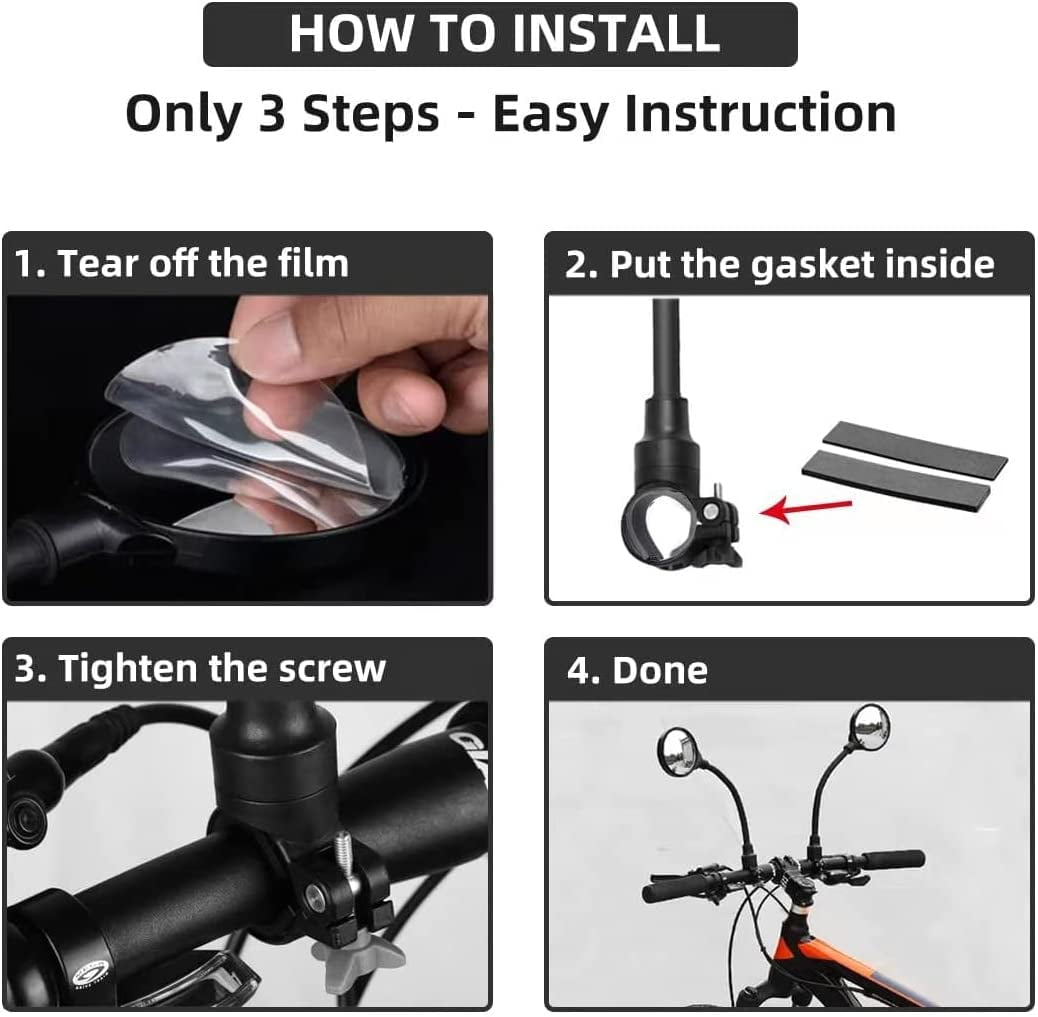 HOW TO INSTALL

Only 3 Steps - Easy Instruction

1. Tear off the film

2. Put the gasket inside

3. Tighten the screw

4. Done