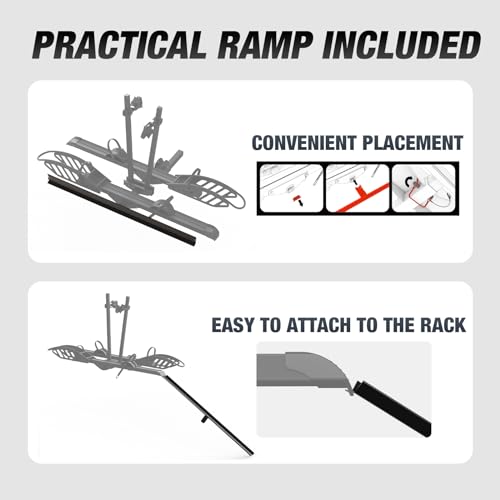 PRACTICAL RAMP INCLUDED

CONVENIENT PLACEMENT

EASY TO ATTACH TO THE RACK