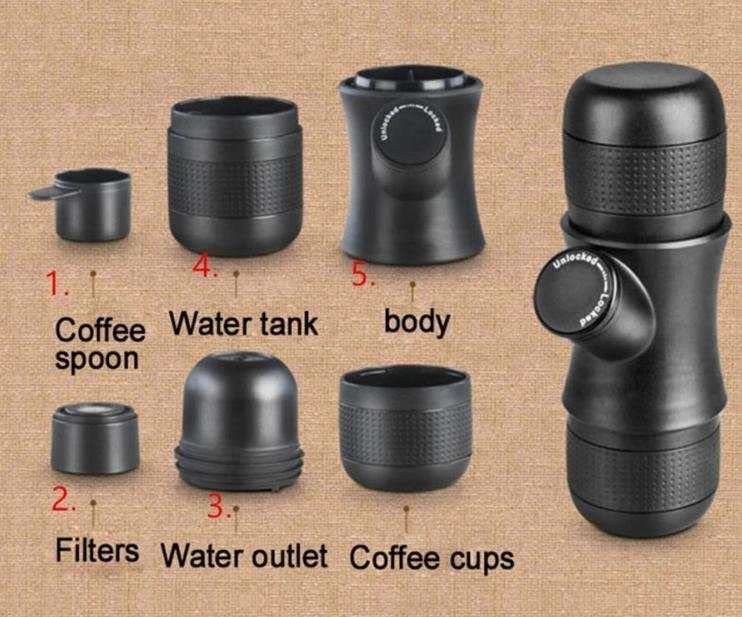 Unlocked Locked

1.
Coffee spoon

4.
Water tank

5.
body

Unlocked Locked

2.
Filters

3.
Water outlet

Coffee cups