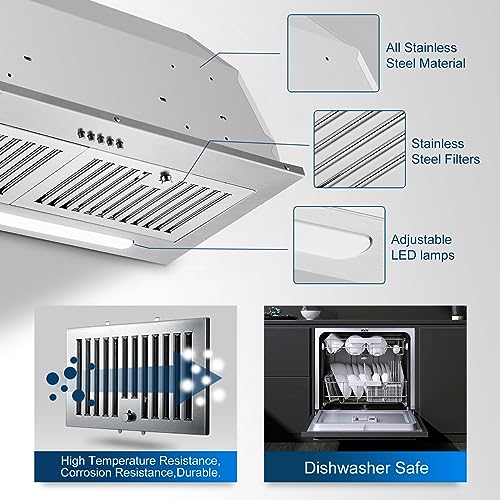 All Stainless Steel Material

Stainless Steel Filters

Adjustable LED lamps

High Temperature Resistance, Corrosion Resistance,Durable.

Dishwasher Safe