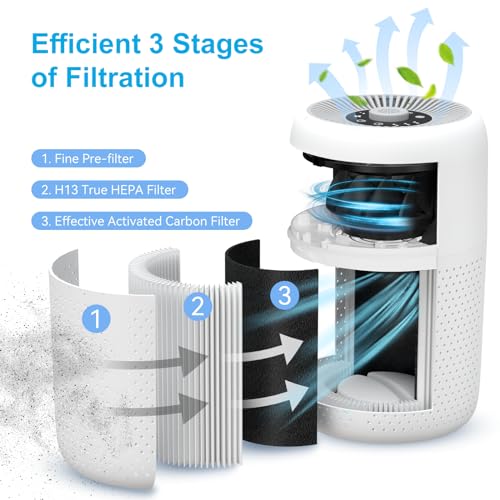 Efficient 3 Stages of Filtration

1. Fine Pre-filter

2. H13 True HEPA Filter

3. Effective Activated Carbon Filter

1

2

3