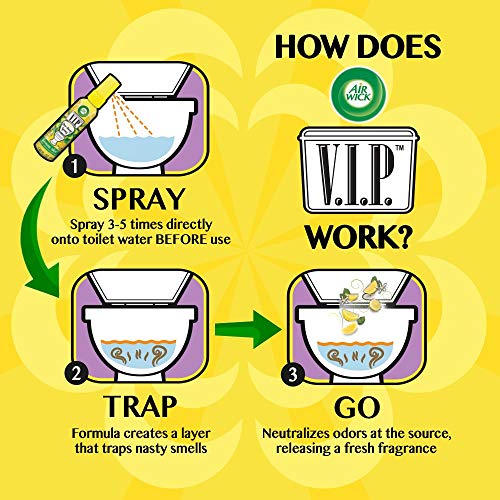 HOW DOES

AIR WICK

V.I.P.™

WORK?

1

SPRAY

Spray 3-5 times directly onto toilet water BEFORE use

2

TRAP

Formula creates a layer that traps nasty smells

3

GO

Neutralizes odors at the source, releasing a fresh fragrance