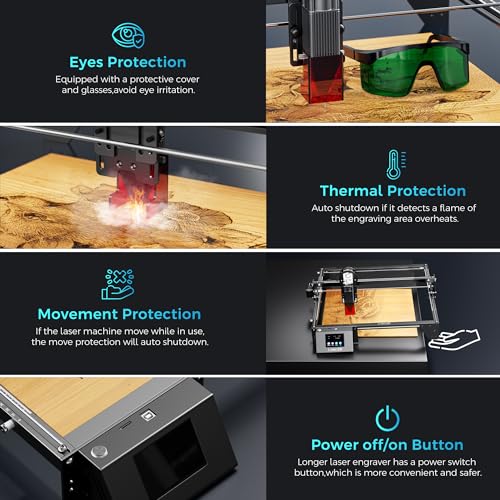 Eyes Protection

Equipped with a protective cover and glasses,avoid eye irritation.

Thermal Protection

Auto shutdown if it detects a flame of the engraving area overheats.

Movement Protection

If the laser machine move while in use, the move protection will auto shutdown.

Power off/on Button

Longer laser engraver has a power switch button,which is more convenient and safer.