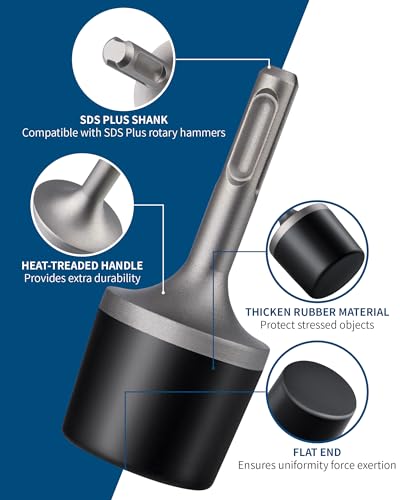 SDS PLUS SHANK
Compatible with SDS Plus rotary hammers

HEAT-TREADED HANDLE
Provides extra durability

THICKEN RUBBER MATERIAL
Protect stressed objects

FLAT END
Ensures uniformity force exertion