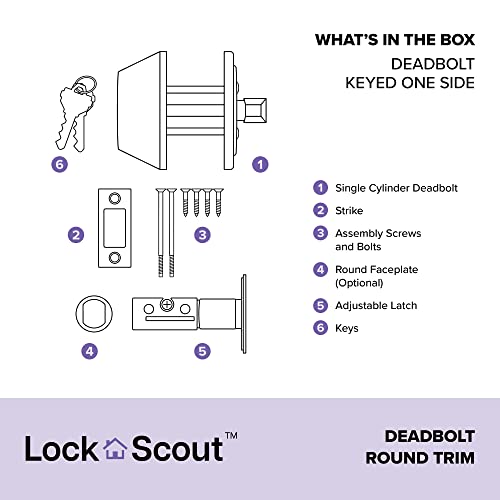 WHAT'S IN THE BOX
DEADBOLT
KEYED ONE SIDE

6

1

2

3

4

5

1 Single Cylinder Deadbolt
2 Strike
3 Assembly Screws and Bolts
4 Round Faceplate (Optional)
5 Adjustable Latch
6 Keys

Lock Scout™

DEADBOLT
ROUND TRIM